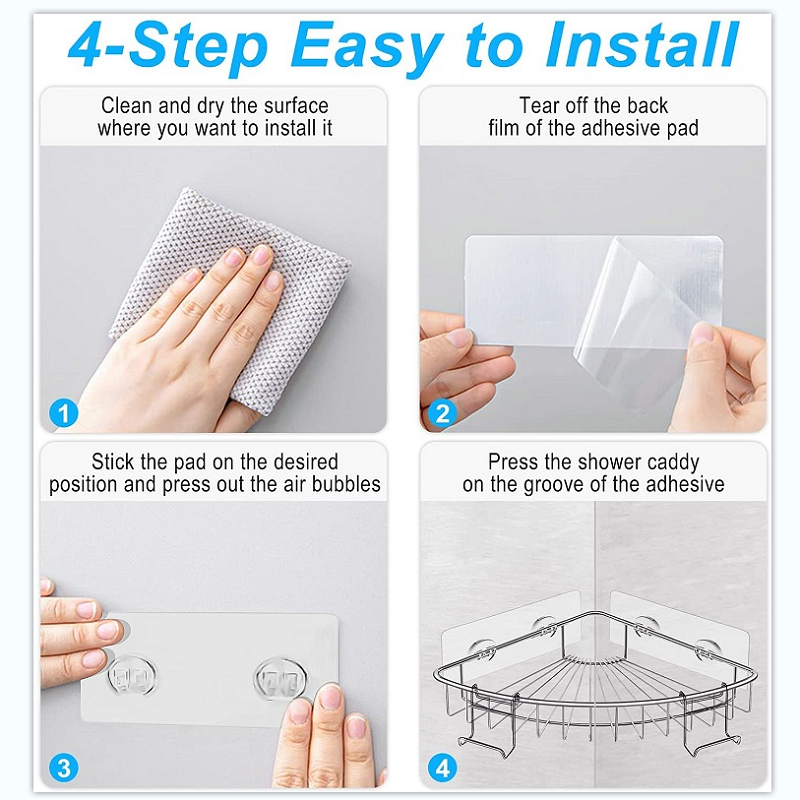 4-Step Easy to Install

Clean and dry the surface where you want to install it

1

Tear off the back film of the adhesive pad

2

Stick the pad on the desired position and press out the air bubbles

3

Press the shower caddy on the groove of the adhesive

4